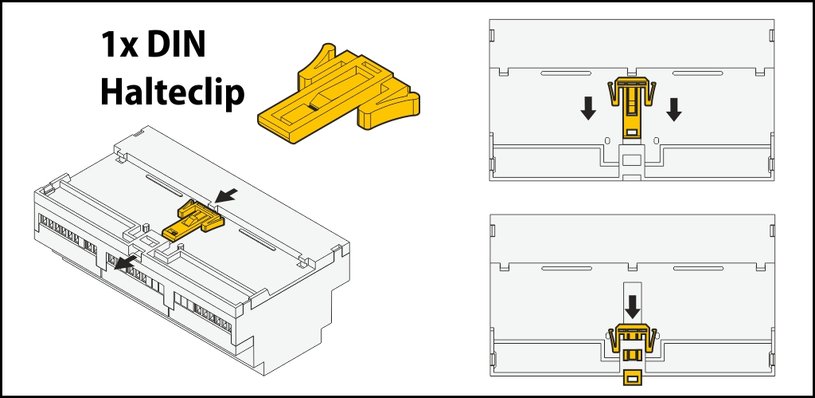 1x DIN
Halteclip